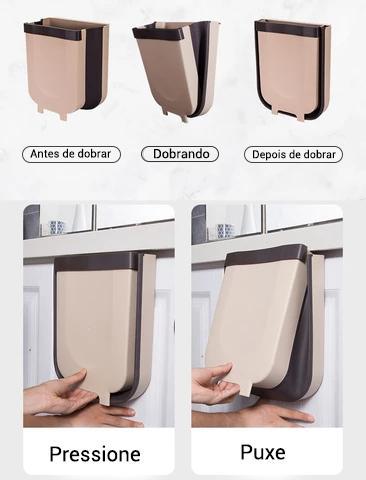 Antes de dobrar

Dobrando

Depois de dobrar

Pressione

Puxe